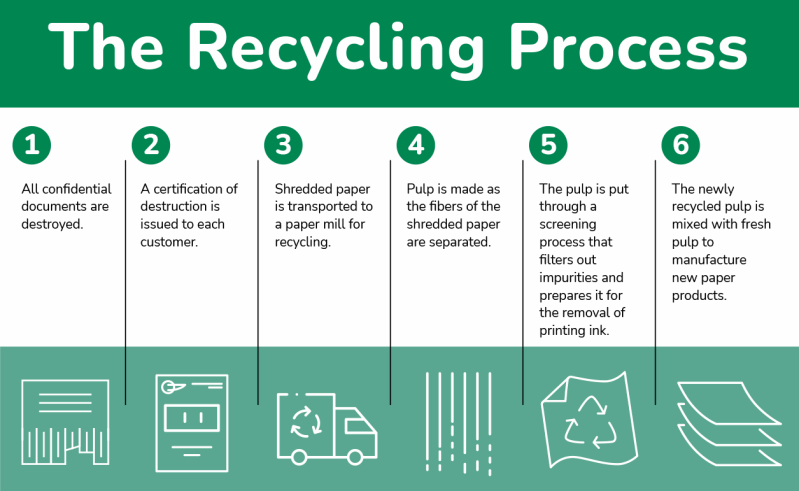 The Recycling Process

1
All confidential documents are destroyed.

2
A certification of destruction is issued to each customer.

3
Shredded paper is transported to a paper mill for recycling.

4
Pulp is made as the fibers of the shredded paper are separated.

5
The pulp is put through a screening process that filters out impurities and prepares it for the removal of printing ink.

6
The newly recycled pulp is mixed with fresh pulp to manufacture new paper products.